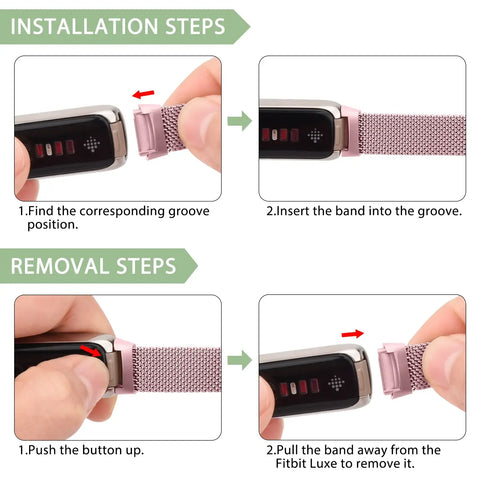 INSTALLATION STEPS

1.Find the corresponding groove position.

2.Insert the band into the groove.

REMOVAL STEPS

1.Push the button up.

2.Pull the band away from the Fitbit Luxe to remove it.