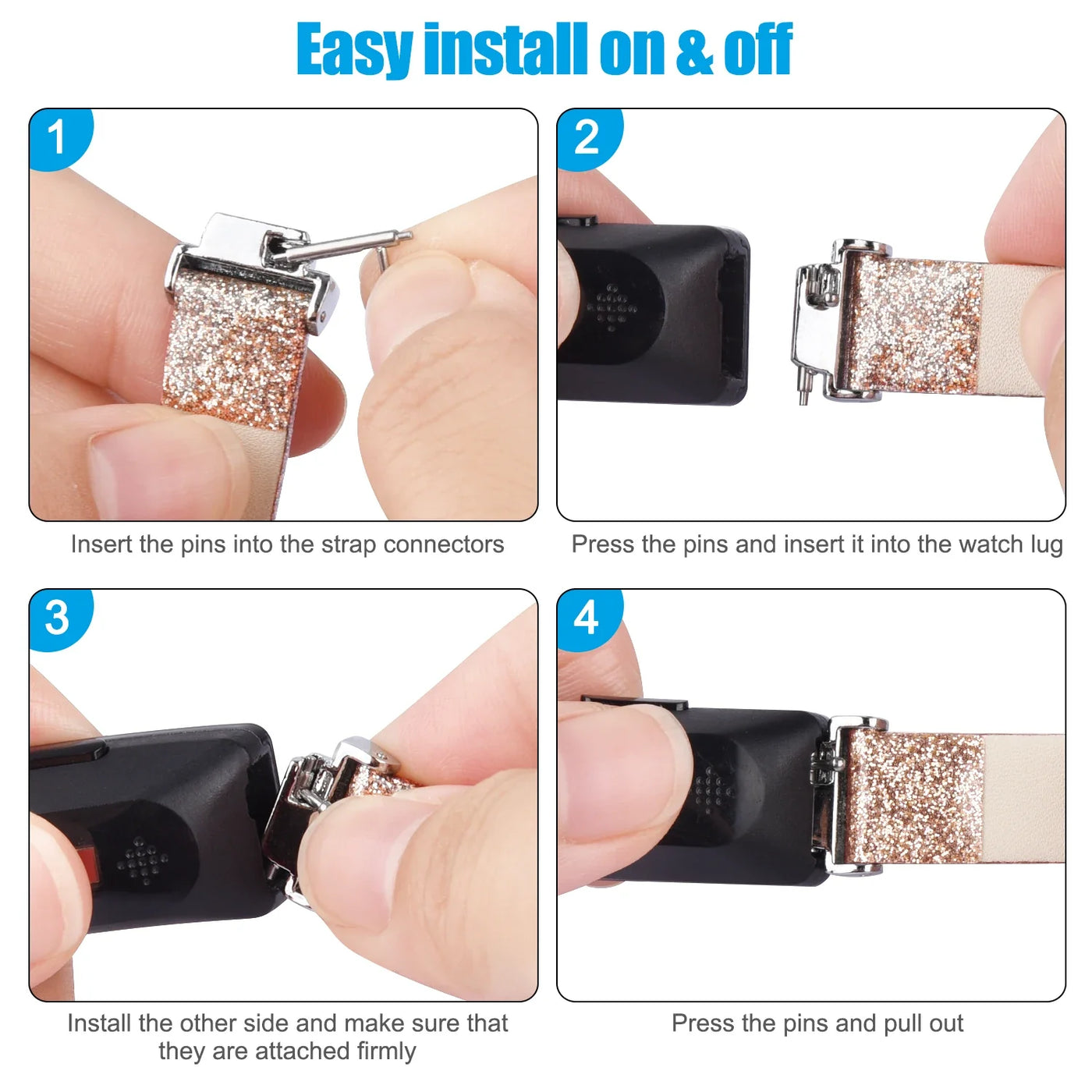 Easy install on & off

1

Insert the pins into the strap connectors

2

Press the pins and insert it into the watch lug

3

Install the other side and make sure that they are attached firmly

4

Press the pins and pull out