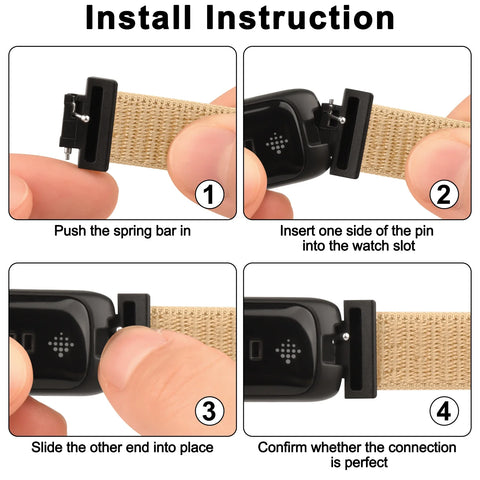 Install Instruction

1

Push the spring bar in

2

Insert one side of the pin into the watch slot

3

Slide the other end into place

4

Confirm whether the connection is perfect