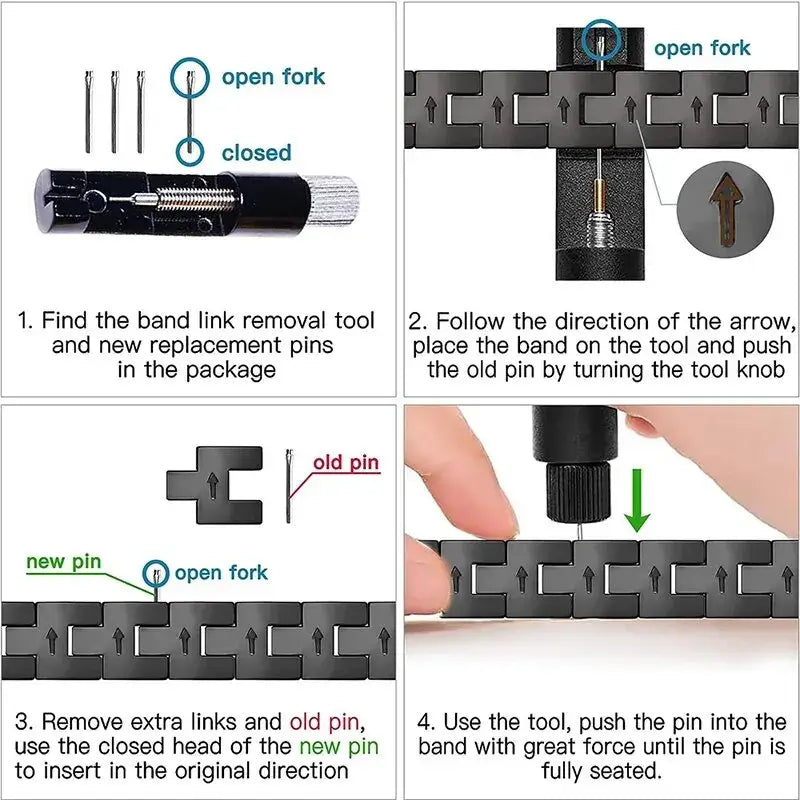 open fork

closed

1. Find the band link removal tool and new replacement pins in the package

open fork

2. Follow the direction of the arrow, place the band on the tool and push the old pin by turning the tool knob

old pin

new pin

open fork

3. Remove extra links and old pin, use the closed head of the new pin to insert in the original direction

4. Use the tool, push the pin into the band with great force until the pin is fully seated.