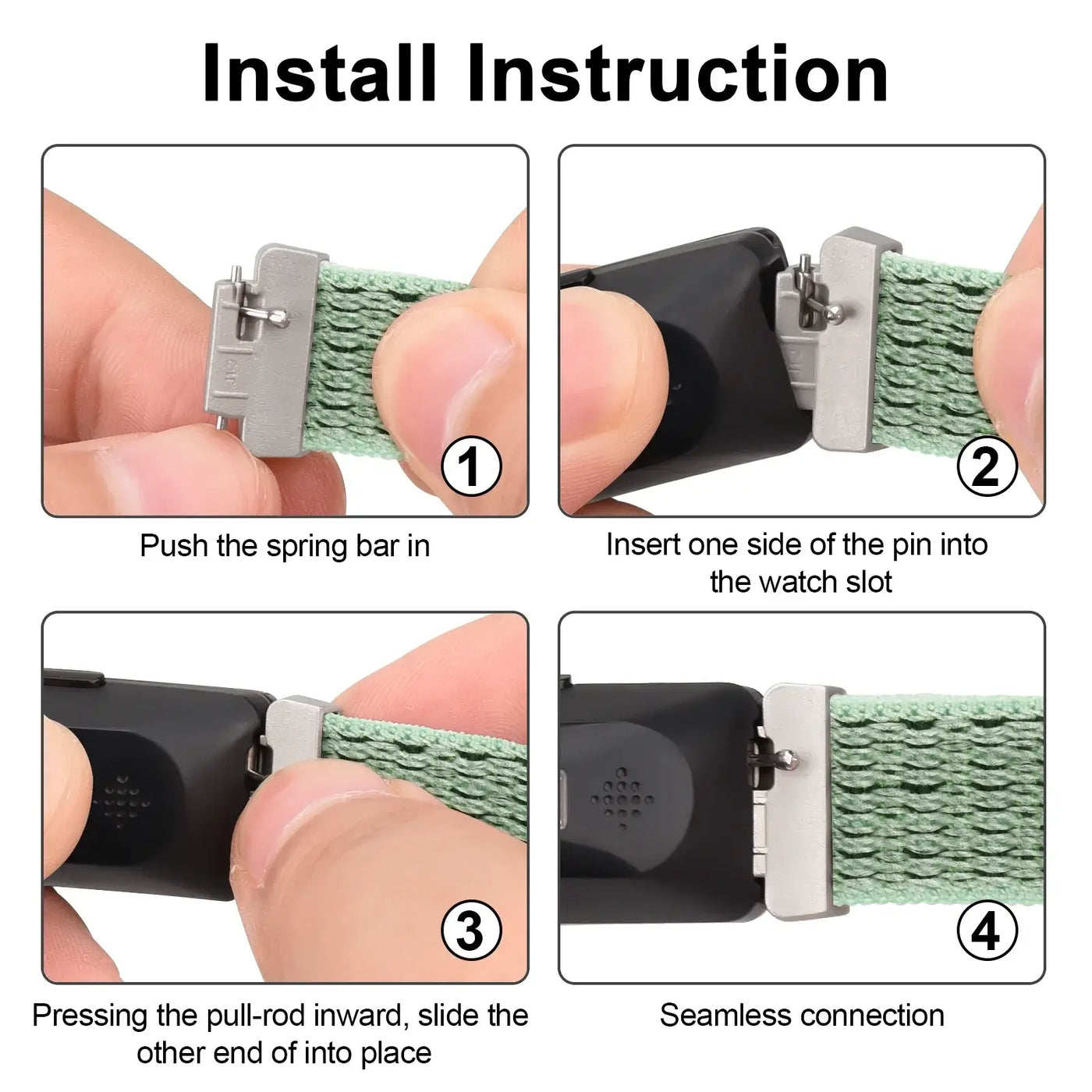 Install Instruction

1

Push the spring bar in

2

Insert one side of the pin into the watch slot

3

Pressing the pull-rod inward, slide the other end of into place

4

Seamless connection