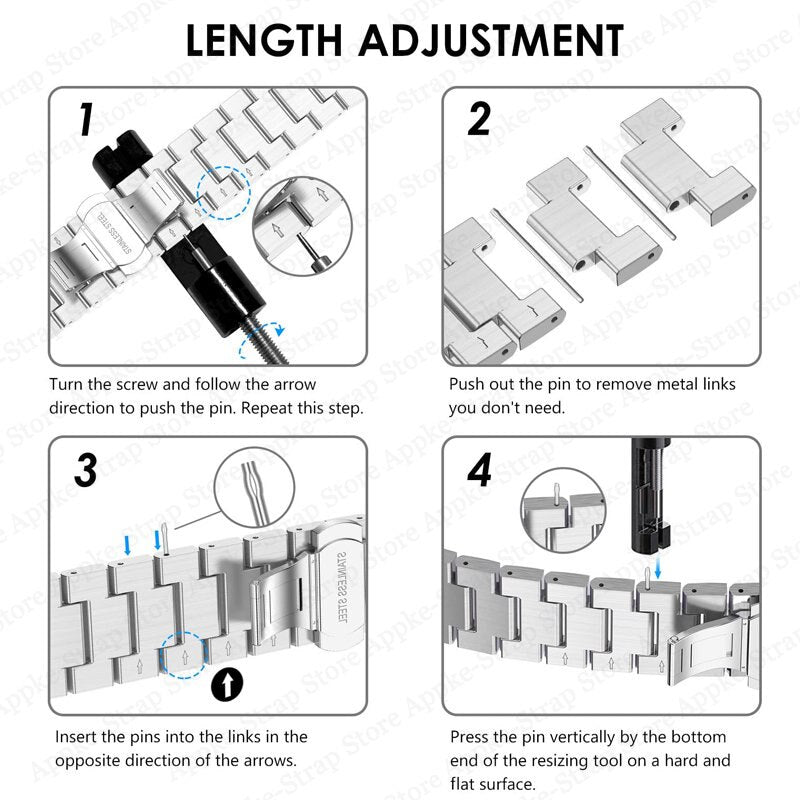 LENGTH ADJUSTMENT

1

STAINLESS STEEL

Turn the screw and follow the arrow direction to push the pin. Repeat this step.

2

Push out the pin to remove metal links you don't need.

3

STAINLESS STEEL

Insert the pins into the links in the opposite direction of the arrows.

4

Press the pin vertically by the bottom end of the resizing tool on a hard and flat surface.

Appke-Strap Store